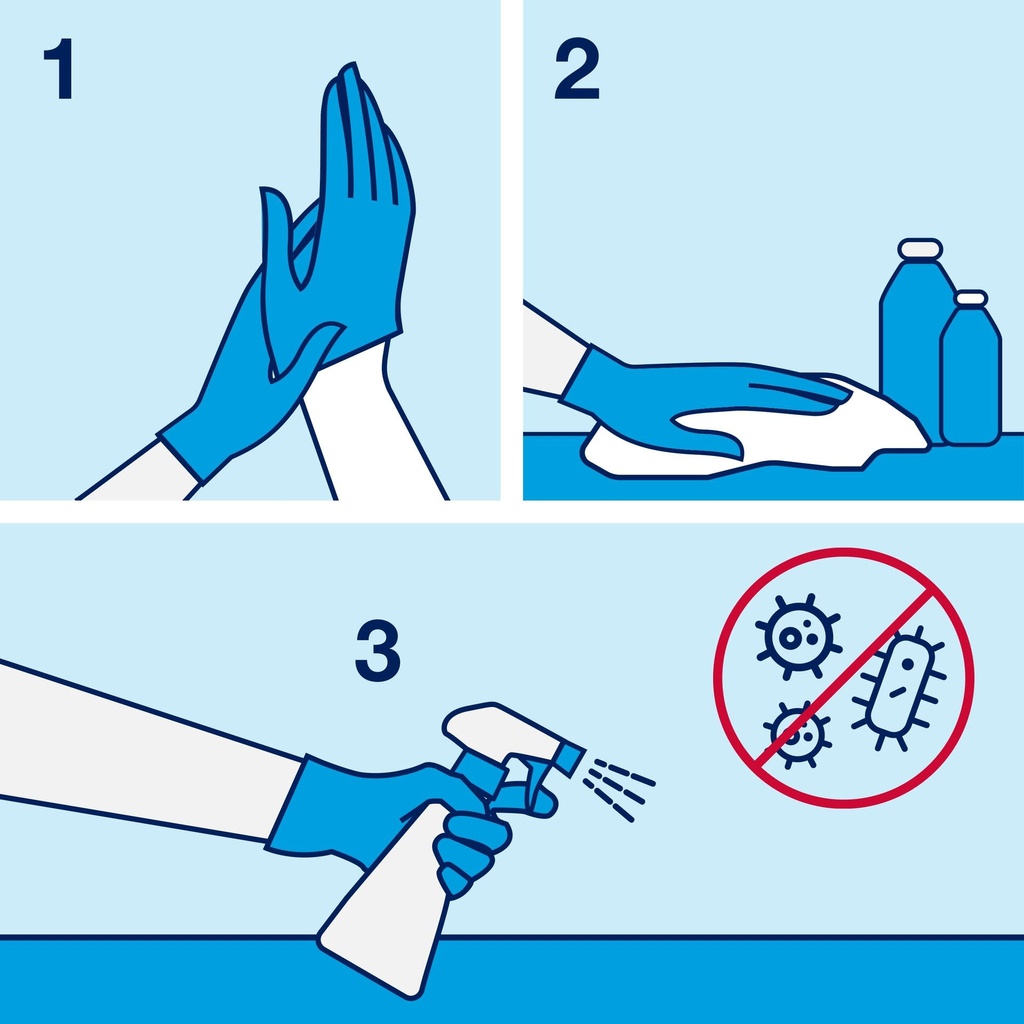 1

2

3