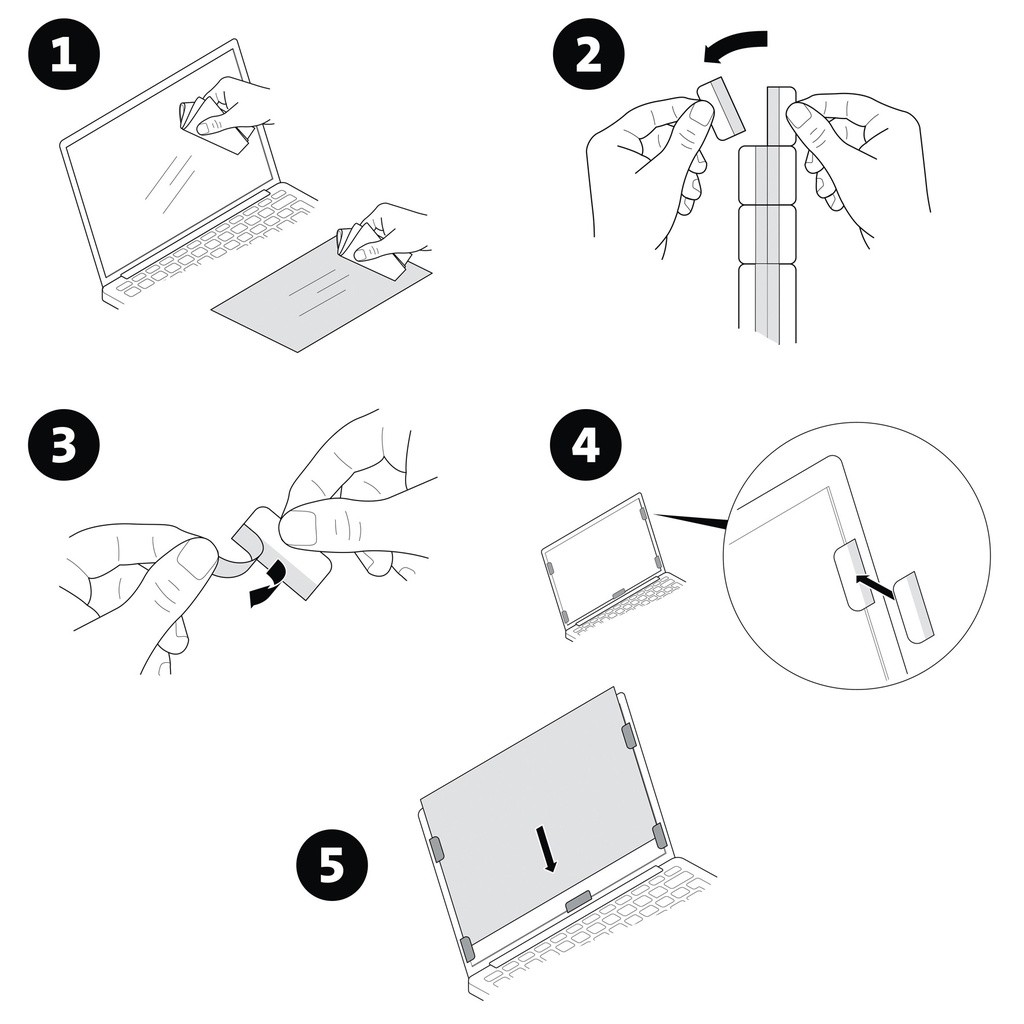 1

2

3

4

5