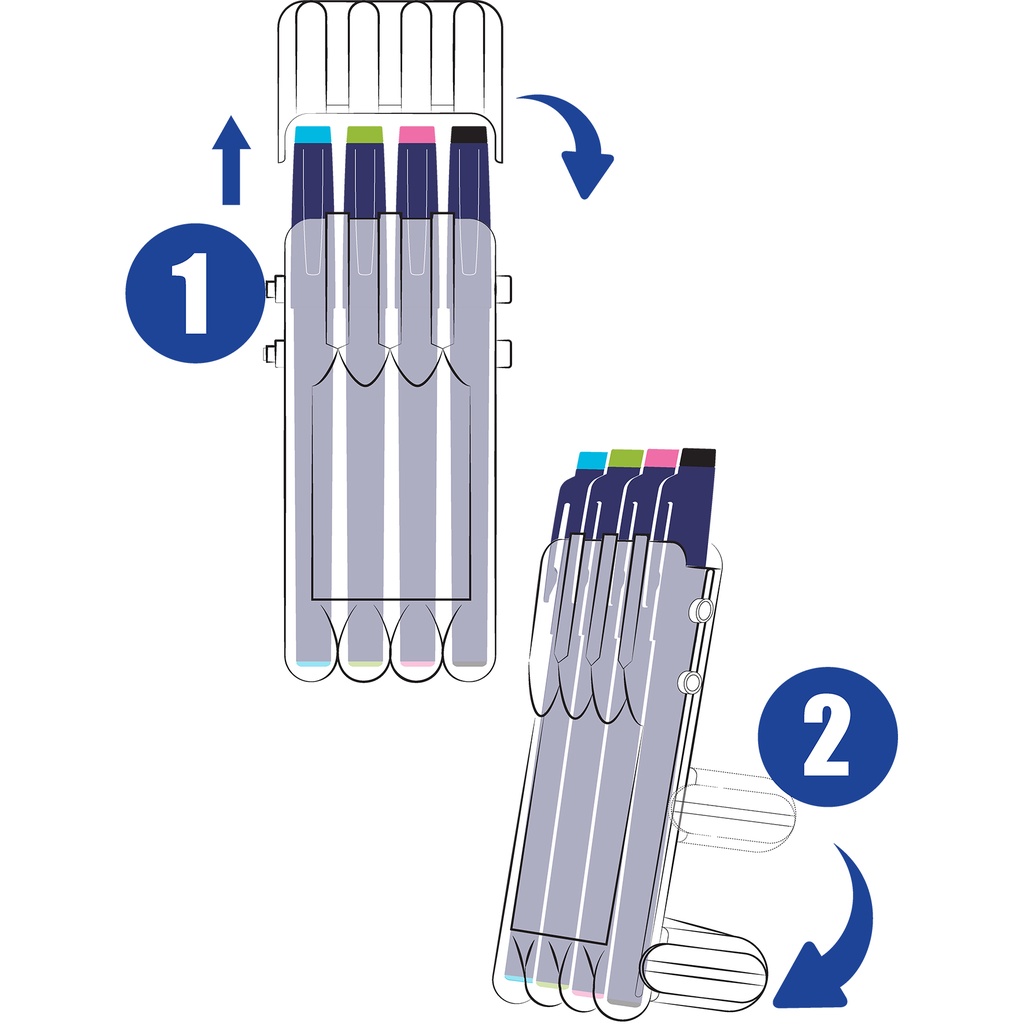 1

2