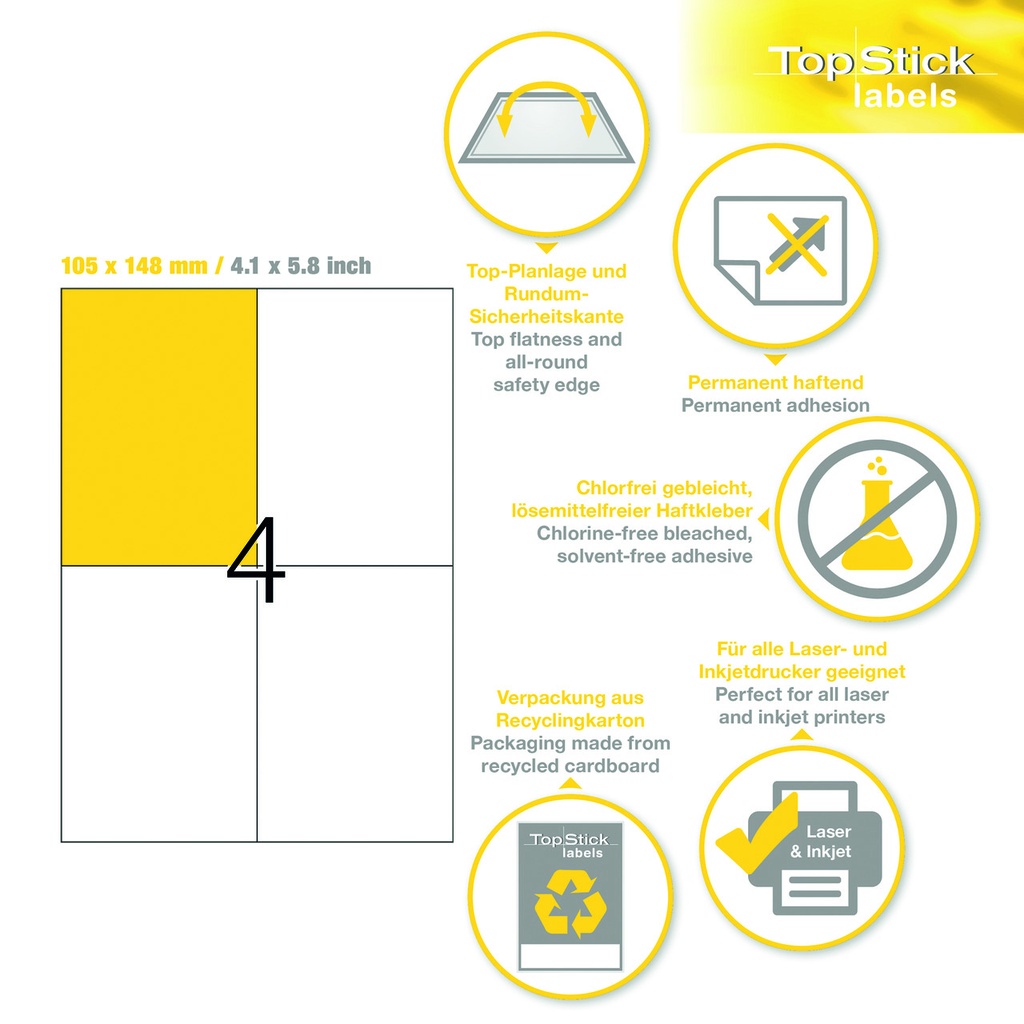 TopStick labels

105 x 148 mm / 4.1 x 5.8 inch

4

Top-Planlage und Rundum-Sicherheitskante
Top flatness and all-round safety edge

Permanent haftend
Permanent adhesion

Chlorfrei gebleicht, lösemittelfreier Haftkleber
Chlorine-free bleached, solvent-free adhesive

Für alle Laser- und Inkjetdrucker geeignet
Perfect for all laser and inkjet printers

Verpackung aus Recyclingkarton
Packaging made from recycled cardboard

TopStick labels

Laser & Inkjet