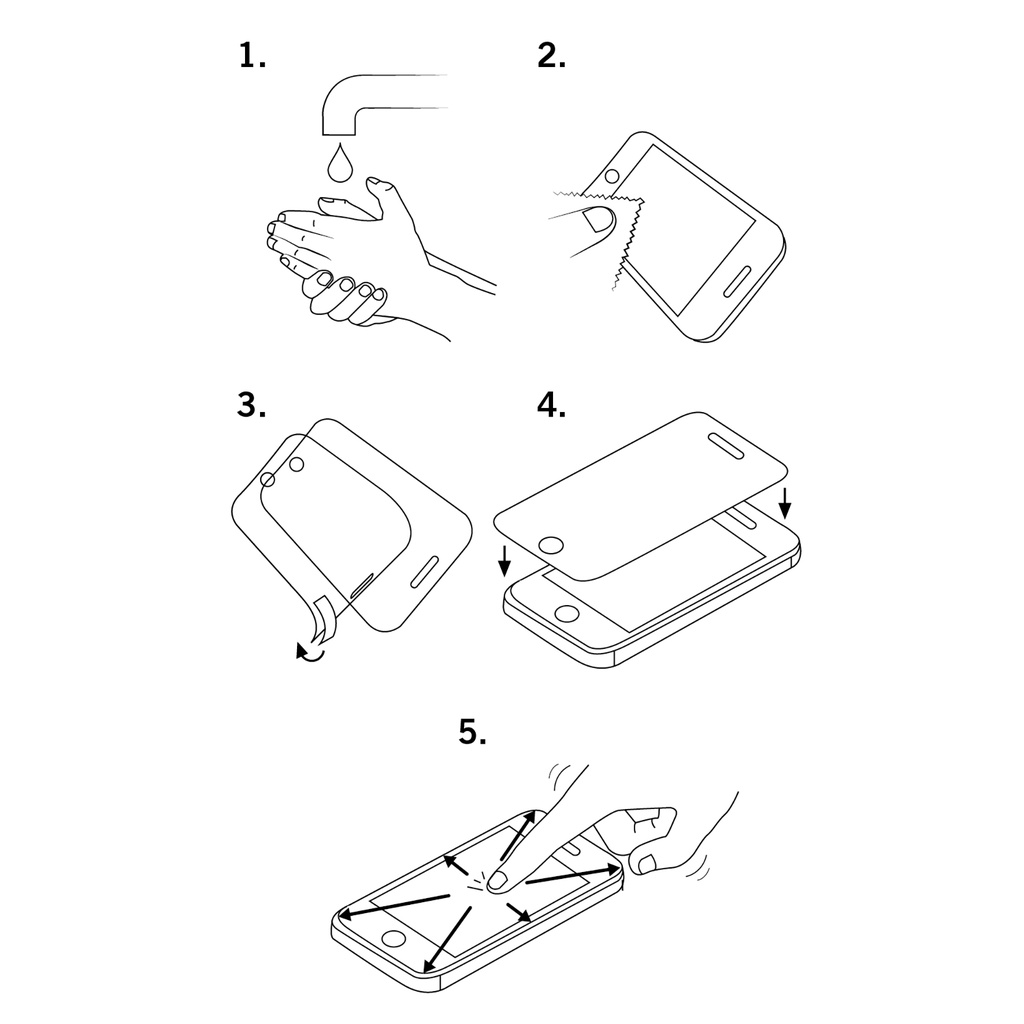 1.

2.

3.

4.

5.