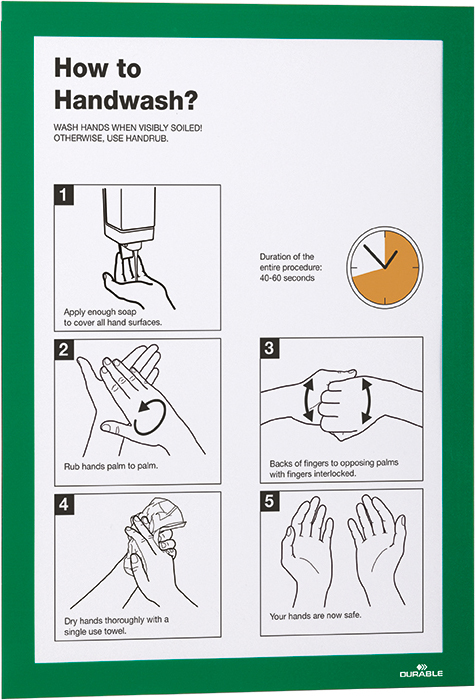 How to Handwash?

WASH HANDS WHEN VISIBLY SOILED! OTHERWISE, USE HANDRUB.

1

Apply enough soap to cover all hand surfaces.

Duration of the entire procedure: 40-60 seconds

2

Rub hands palm to palm.

3

Backs of fingers to opposing palms with fingers interlocked.

4

Dry hands thoroughly with a single use towel.

5

Your hands are now safe.

DURABLE