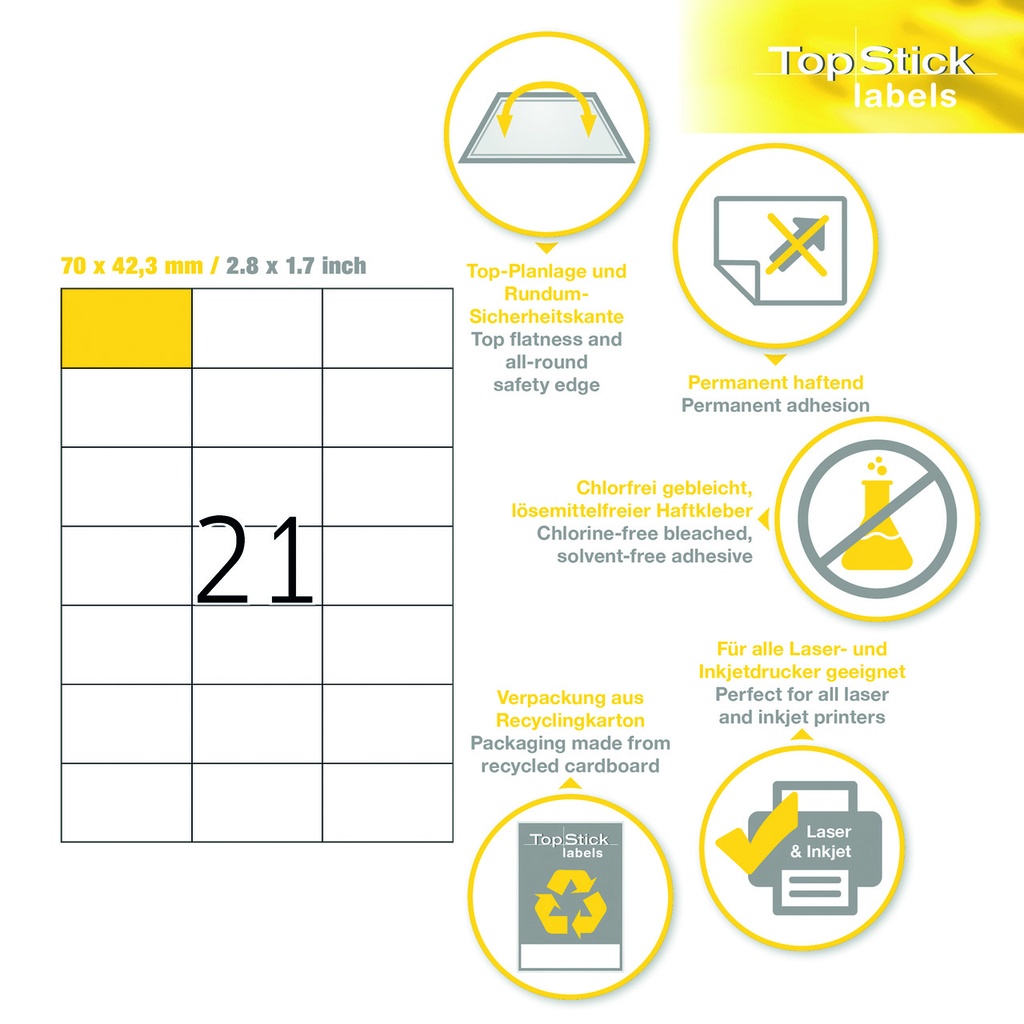 TopStick labels

70 x 42,3 mm / 2.8 x 1.7 inch

21

Top-Planlage und Rundum-Sicherheitskante
Top flatness and all-round safety edge

Permanent haftend
Permanent adhesion

Chlorfrei gebleicht, lösemittelfreier Haftkleber
Chlorine-free bleached, solvent-free adhesive

Für alle Laser- und Inkjetdrucker geeignet
Perfect for all laser and inkjet printers

Verpackung aus Recyclingkarton
Packaging made from recycled cardboard

TopStick labels

Laser & Inkjet